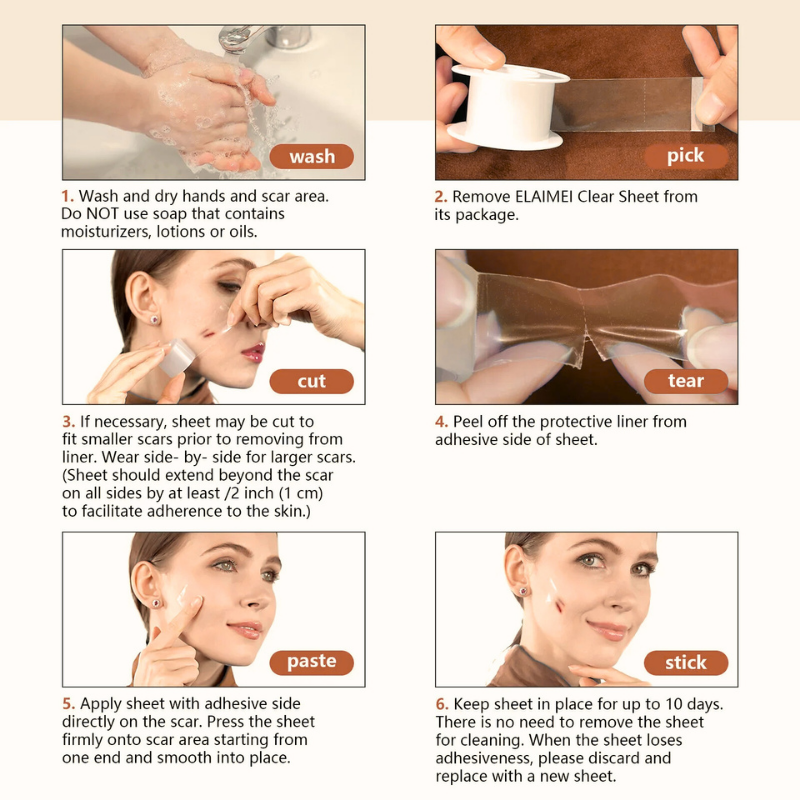 wash

1. Wash and dry hands and scar area. Do NOT use soap that contains moisturizers, lotions or oils.

pick

2. Remove ELAIMEI Clear Sheet from its package.

cut

3. If necessary, sheet may be cut to fit smaller scars prior to removing from liner. Wear side- by- side for larger scars. (Sheet should extend beyond the scar on all sides by at least /2 inch (1 cm) to facilitate adherence to the skin.)

tear

4. Peel off the protective liner from adhesive side of sheet.

paste

5. Apply sheet with adhesive side directly on the scar. Press the sheet firmly onto scar area starting from one end and smooth into place.

stick

6. Keep sheet in place for up to 10 days. There is no need to remove the sheet for cleaning. When the sheet loses adhesiveness, please discard and replace with a new sheet.