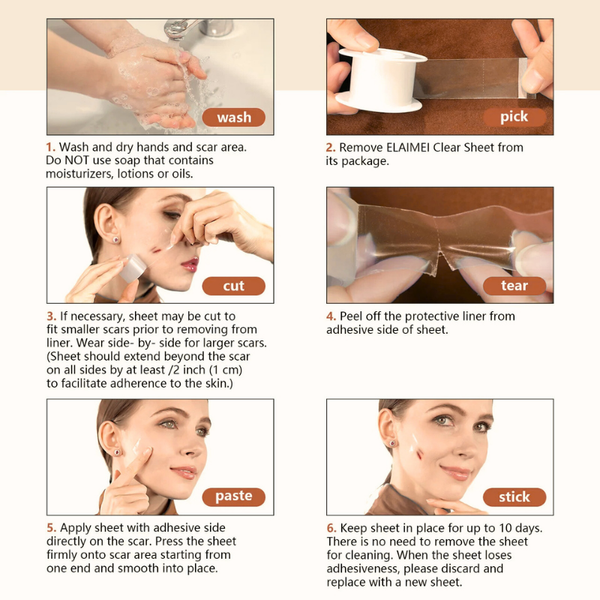 wash

1. Wash and dry hands and scar area. Do NOT use soap that contains moisturizers, lotions or oils.

pick

2. Remove ELAIMEI Clear Sheet from its package.

cut

3. If necessary, sheet may be cut to fit smaller scars prior to removing from liner. Wear side- by- side for larger scars. (Sheet should extend beyond the scar on all sides by at least /2 inch (1 cm) to facilitate adherence to the skin.)

tear

4. Peel off the protective liner from adhesive side of sheet.

paste

5. Apply sheet with adhesive side directly on the scar. Press the sheet firmly onto scar area starting from one end and smooth into place.

stick

6. Keep sheet in place for up to 10 days. There is no need to remove the sheet for cleaning. When the sheet loses adhesiveness, please discard and replace with a new sheet.