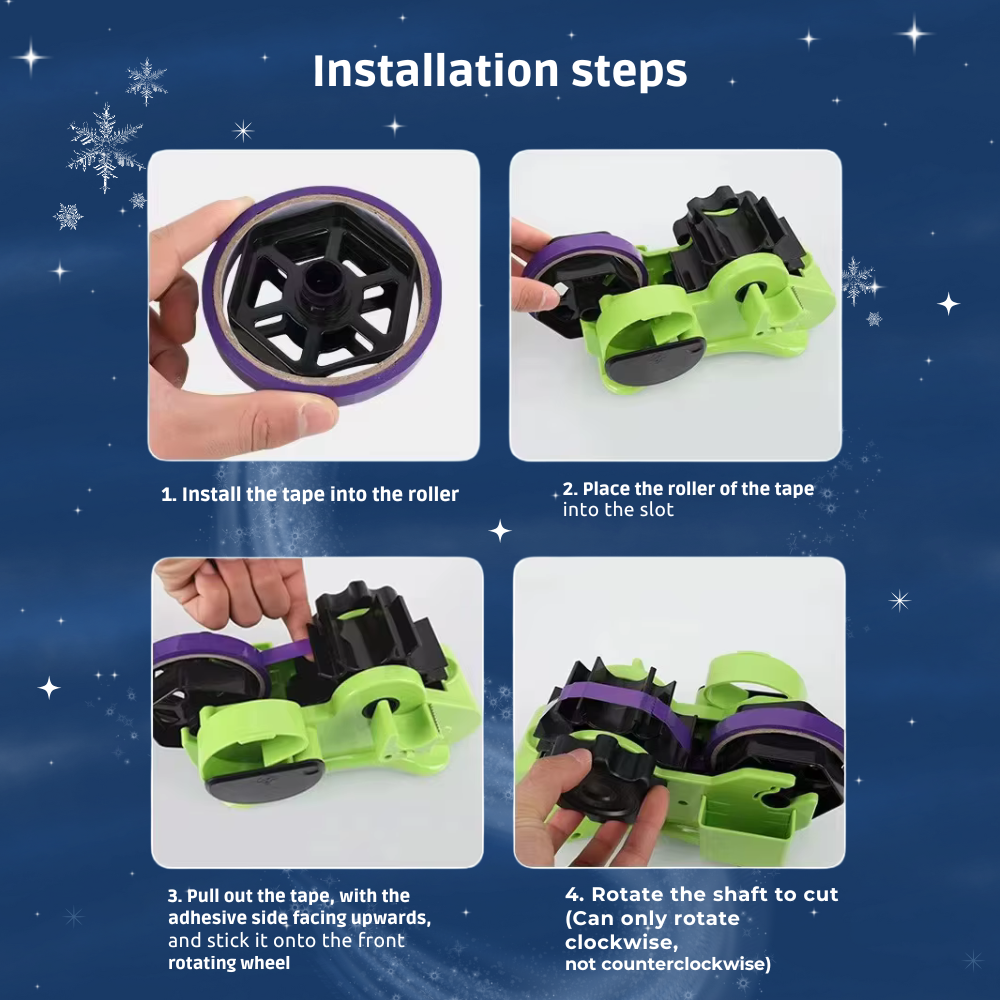 Installation steps

1. Install the tape into the roller

2. Place the roller of the tape into the slot

3. Pull out the tape, with the adhesive side facing upwards, and stick it onto the front rotating wheel

4. Rotate the shaft to cut (Can only rotate clockwise, not counterclockwise)