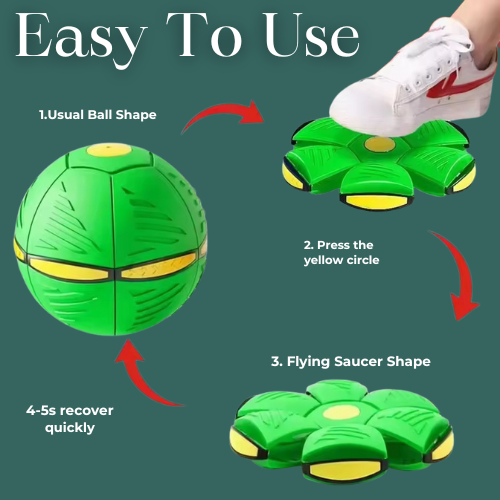 Easy To Use

1.Usual Ball Shape

2. Press the yellow circle

3. Flying Saucer Shape

4-5s recover quickly