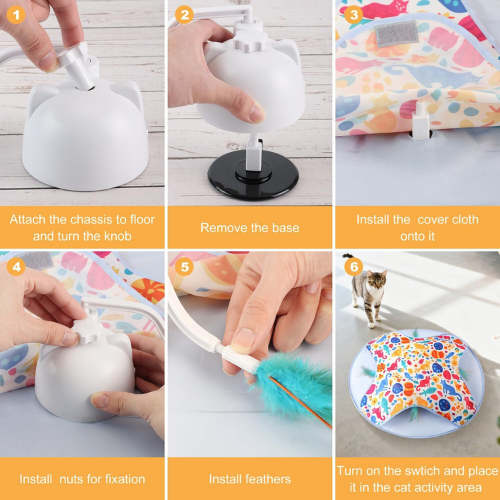 1

Attach the chassis to floor and turn the knob

2

Remove the base

3

Install the cover cloth onto it

4

Install nuts for fixation

5

Install feathers

6

Turn on the swtich and place it in the cat activity area