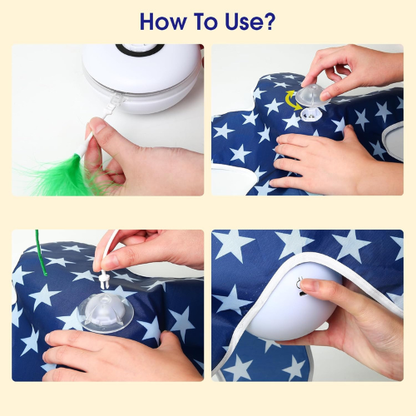 How To Use?