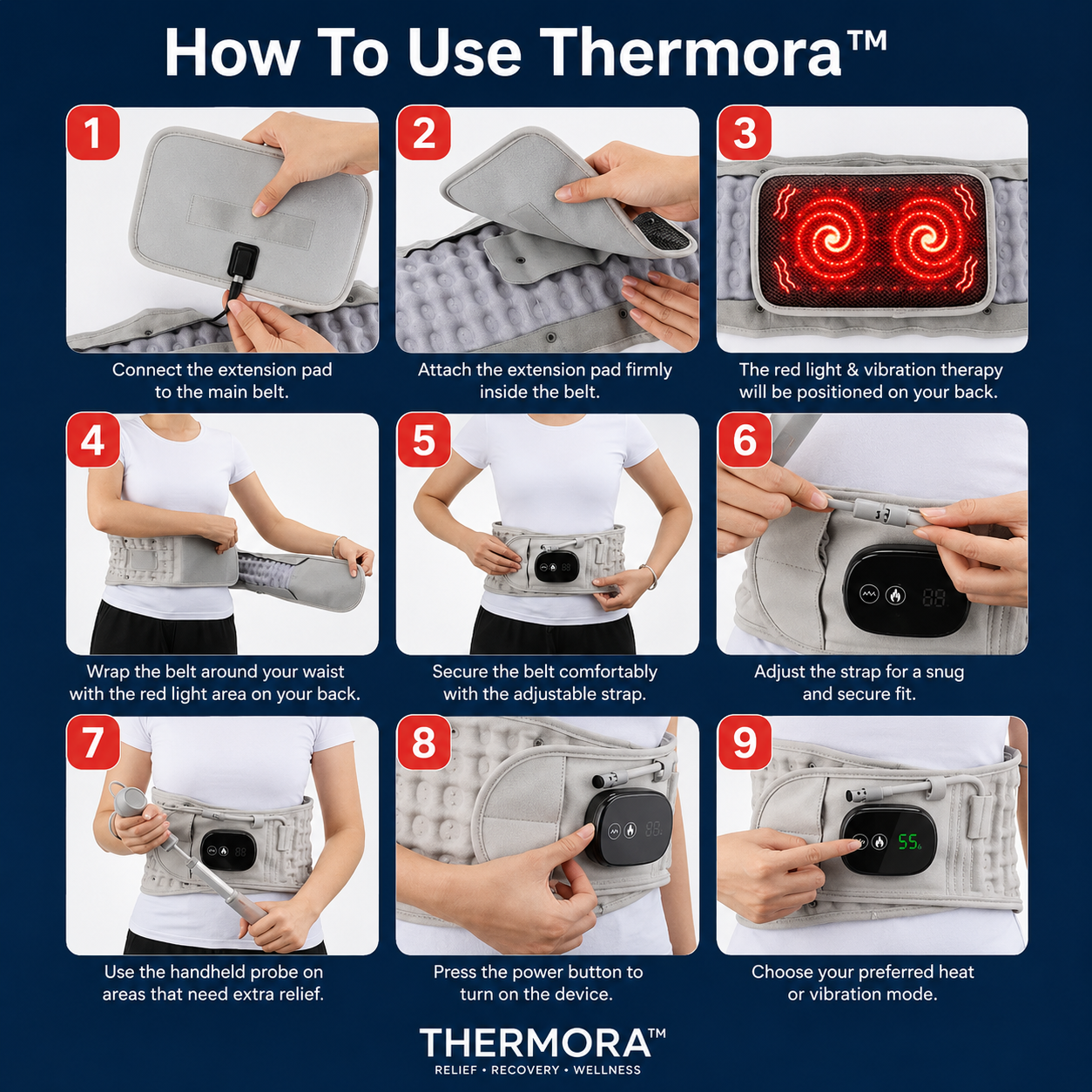 How To Use Thermora™

1
Connect the extension pad to the main belt.

2
Attach the extension pad firmly inside the belt.

3
The red light & vibration therapy will be positioned on your back.

4
Wrap the belt around your waist with the red light area on your back.

5
Secure the belt comfortably with the adjustable strap.

6
Adjust the strap for a snug and secure fit.

7
Use the handheld probe on areas that need extra relief.

8
Press the power button to turn on the device.

9
55
Choose your preferred heat or vibration mode.

THERMORA™
RELIEF • RECOVERY • WELLNESS