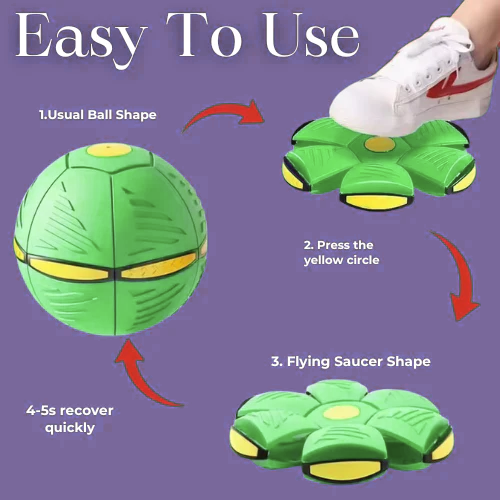 Easy To Use

1.Usual Ball Shape

2. Press the yellow circle

3. Flying Saucer Shape

4-5s recover quickly