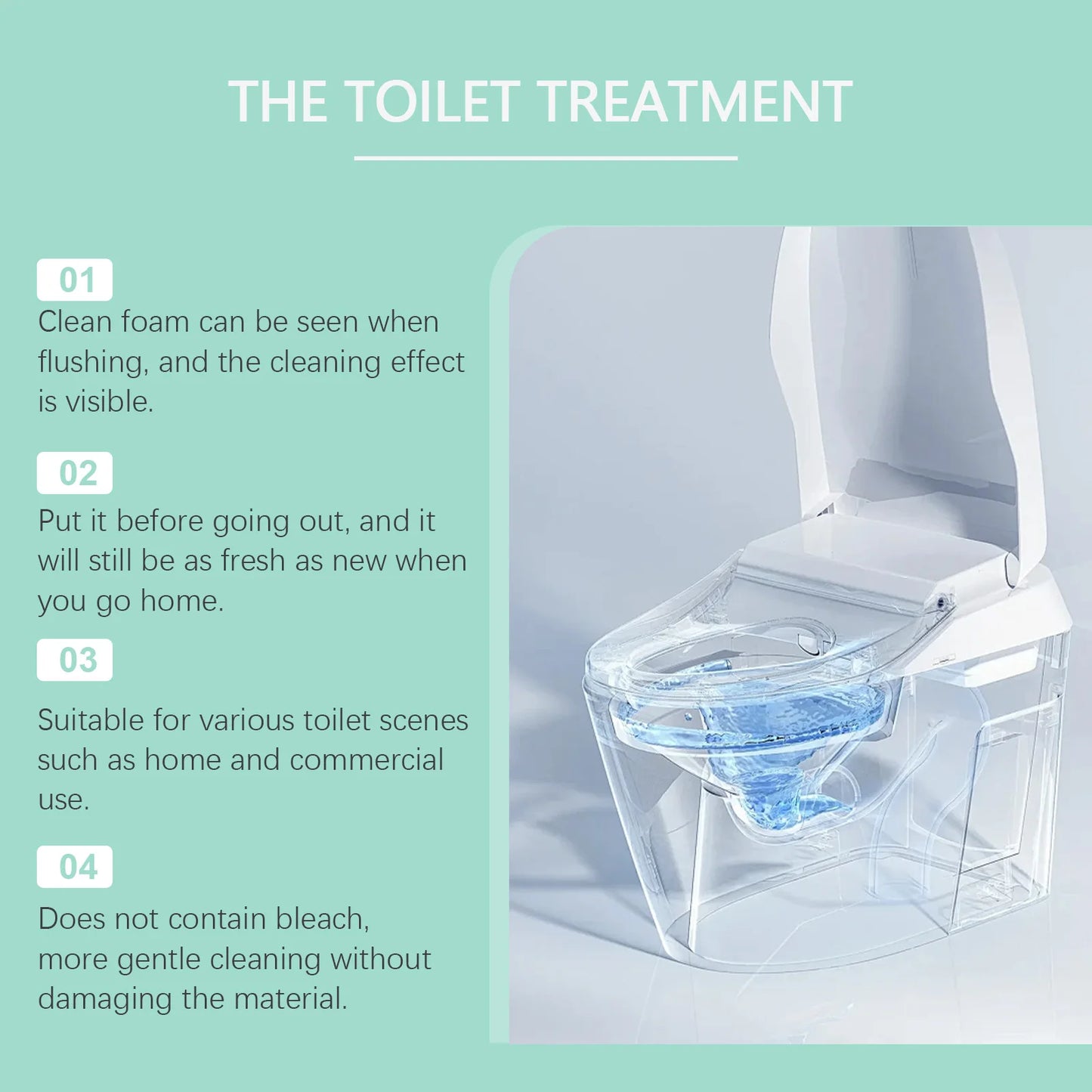 THE TOILET TREATMENT

01
Clean foam can be seen when flushing, and the cleaning effect is visible.

02
Put it before going out, and it will still be as fresh as new when you go home.

03
Suitable for various toilet scenes such as home and commercial use.

04
Does not contain bleach, more gentle cleaning without damaging the material.